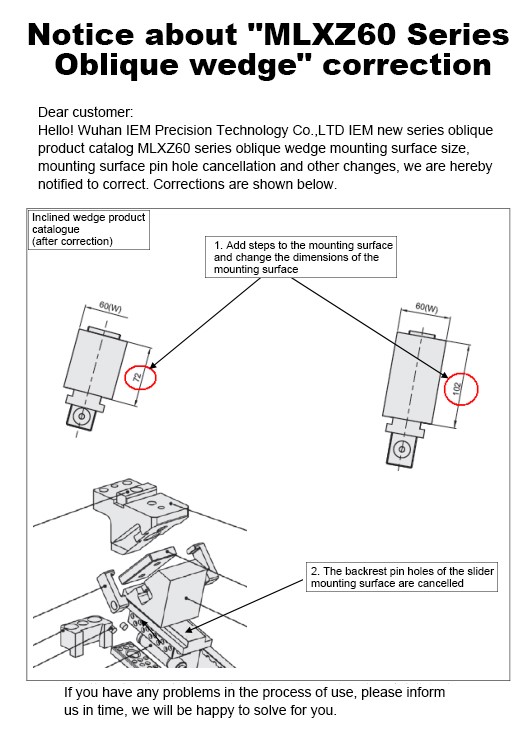 Notice about "MLXZ60 Series Oblique wedge" correction

Dear customer:
Hello! Wuhan IEM Precision Technology Co.,LTD IEM new series oblique product catalog MLXZ60 series oblique wedge mounting surface size, mounting surface pin hole cancellation and other changes, we are hereby notified to correct. Corrections are shown below.

Inclined wedge product catalogue
(after correction)

1. Add steps to the mounting surface and change the dimensions of the mounting surface

60(W)

72

60(W)

102

2. The backrest pin holes of the slider mounting surface are cancelled

If you have any problems in the process of use, please inform us in time, we will be happy to solve for you.